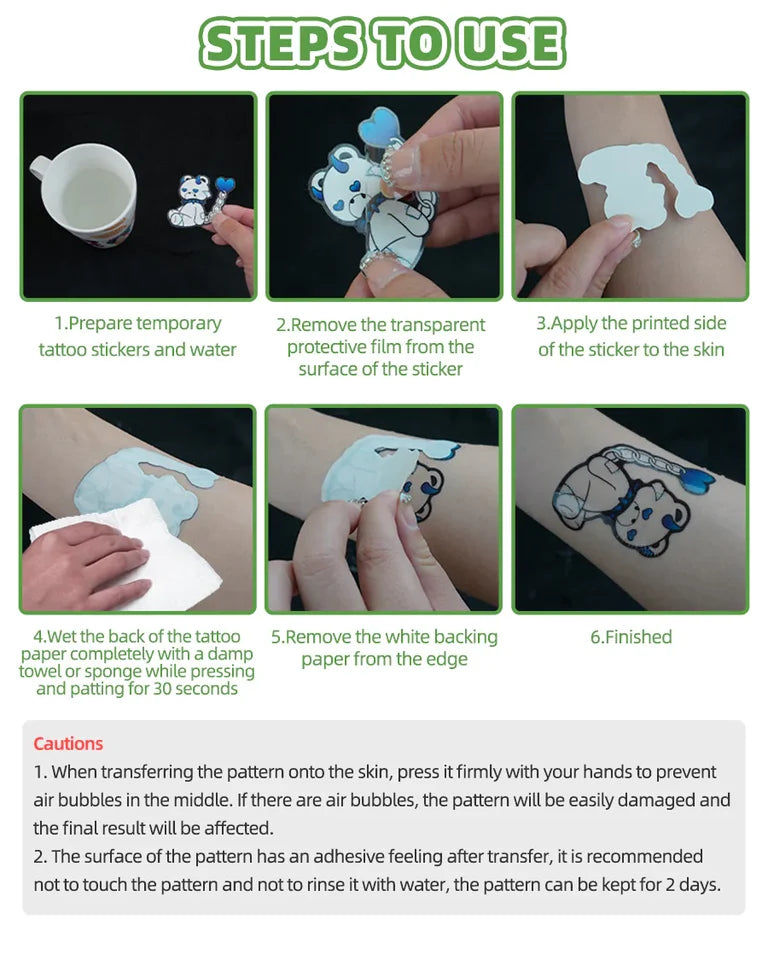 STEPS TO USE

1.Prepare temporary tattoo stickers and water

2.Remove the transparent protective film from the surface of the sticker

3.Apply the printed side of the sticker to the skin

4.Wet the back of the tattoo paper completely with a damp towel or sponge while pressing and patting for 30 seconds

5.Remove the white backing paper from the edge

6.Finished

Cautions
1. When transferring the pattern onto the skin, press it firmly with your hands to prevent air bubbles in the middle. If there are air bubbles, the pattern will be easily damaged and the final result will be affected.
2. The surface of the pattern has an adhesive feeling after transfer, it is recommended not to touch the pattern and not to rinse it with water, the pattern can be kept for 2 days.